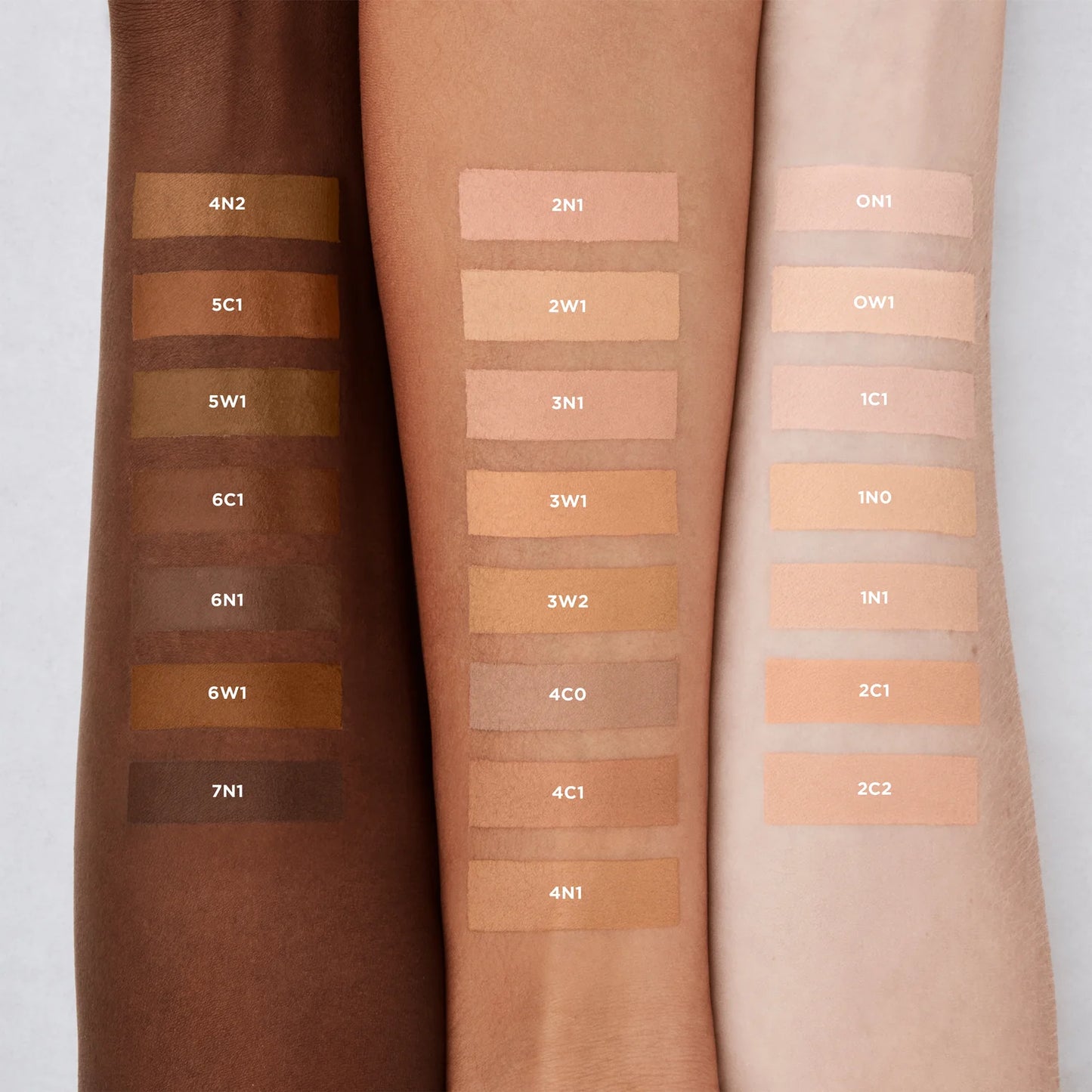 4N2
5C1
5W1
6C1
6N1
6W1
7N1

2N1
2W1
3N1
3W1
3W2
4C0
4C1
4N1

ON1
OW1
1C1
1N0
1N1
2C1
2C2